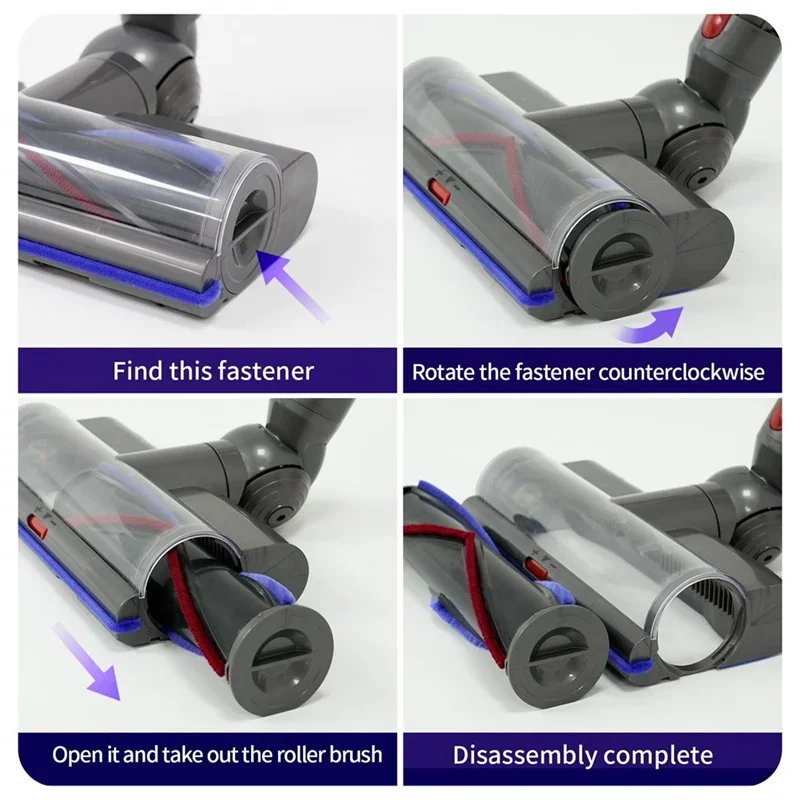 Find this fastener

Rotate the fastener counterclockwise

Open it and take out the roller brush

Disassembly complete