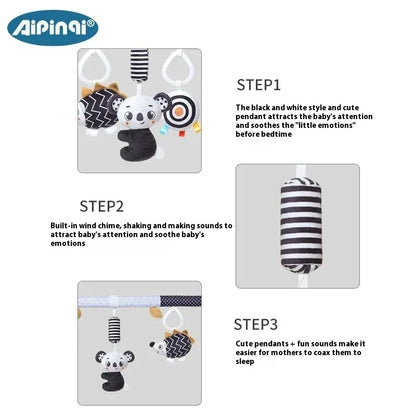 Aipinqi®

STEP1

The black and white style and cute pendant attracts the baby's attention and soothes the "little emotions" before bedtime

STEP2

Built-in wind chime, shaking and making sounds to attract baby's attention and soothe baby's emotions

STEP3

Cute pendants + fun sounds make it easier for mothers to coax them to sleep