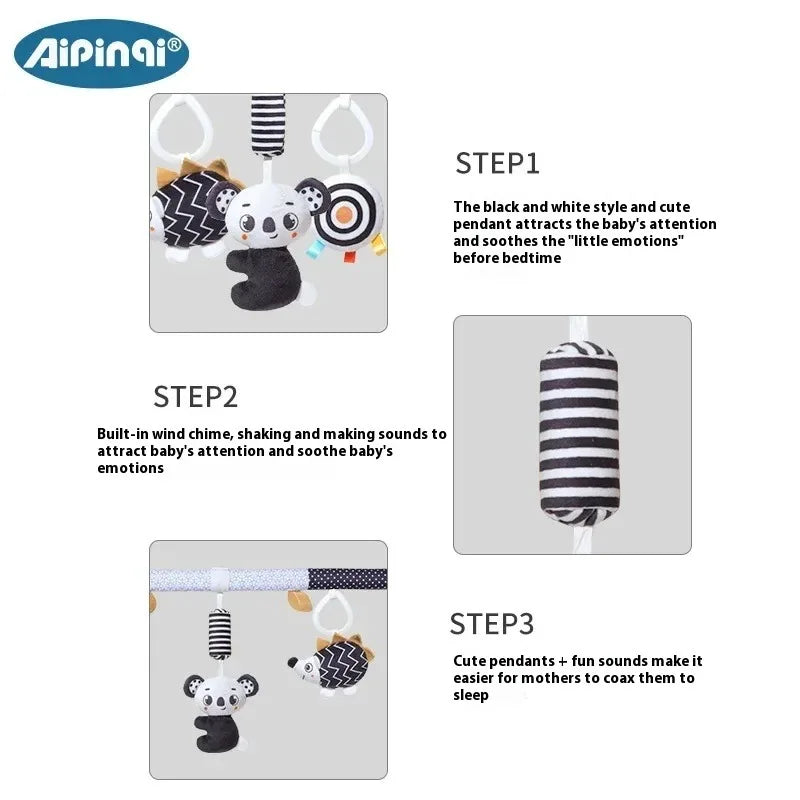 Aipinqi®

STEP1

The black and white style and cute pendant attracts the baby's attention and soothes the "little emotions" before bedtime

STEP2

Built-in wind chime, shaking and making sounds to attract baby's attention and soothe baby's emotions

STEP3

Cute pendants + fun sounds make it easier for mothers to coax them to sleep