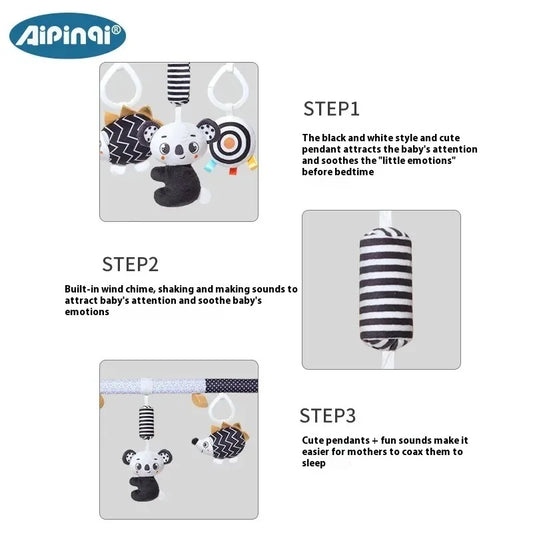 Aipinqi®

STEP1

The black and white style and cute pendant attracts the baby's attention and soothes the "little emotions" before bedtime

STEP2

Built-in wind chime, shaking and making sounds to attract baby's attention and soothe baby's emotions

STEP3

Cute pendants + fun sounds make it easier for mothers to coax them to sleep